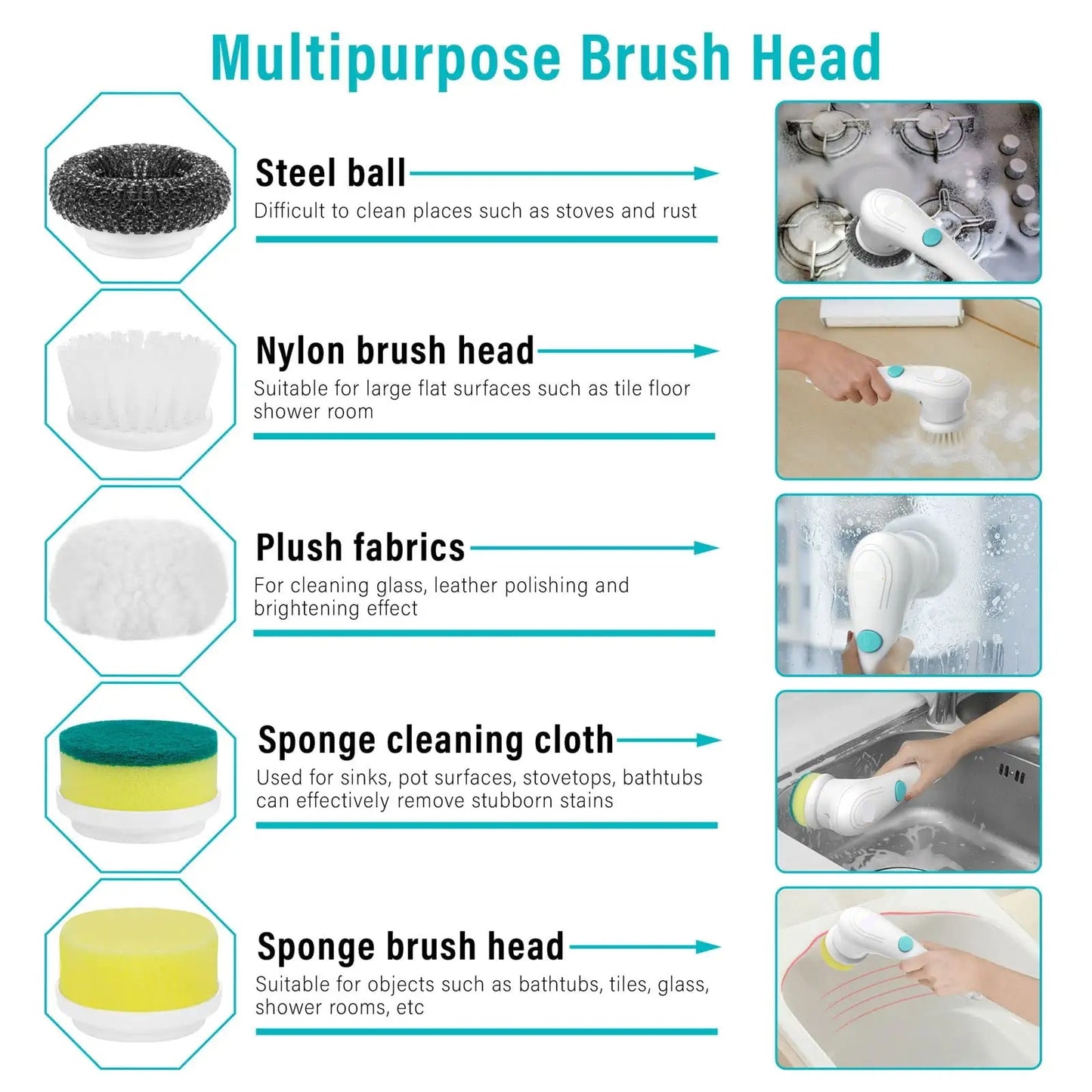 Multipurpose Brush Head

Steel ball
Difficult to clean places such as stoves and rust

Nylon brush head
Suitable for large flat surfaces such as tile floor shower room

Plush fabrics
For cleaning glass, leather polishing and brightening effect

Sponge cleaning cloth
Used for sinks, pot surfaces, stovetops, bathtubs can effectively remove stubborn stains

Sponge brush head
Suitable for objects such as bathtubs, tiles, glass, shower rooms, etc